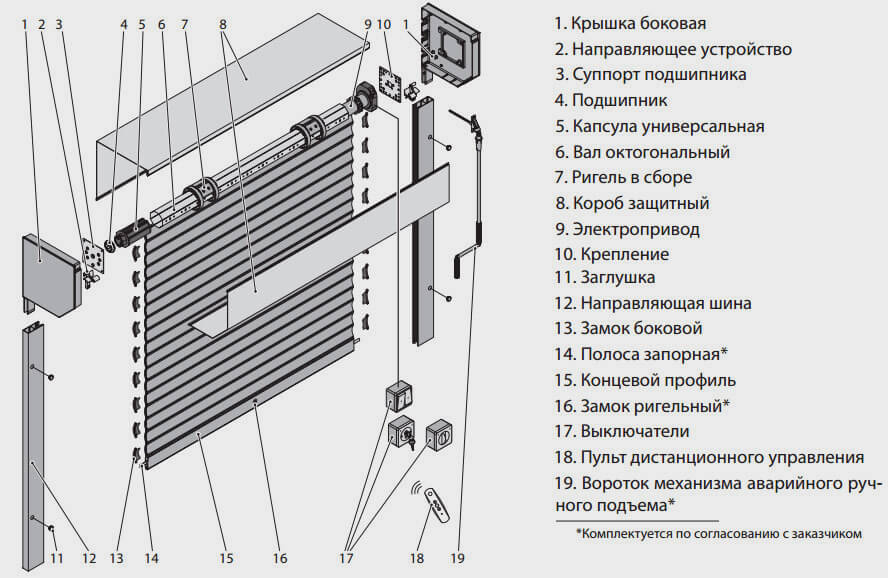 1 2 3 4 5 6 7 8 9 10 1

11 12 13 14 15 16 17 18 19

1. Крышка боковая
2. Направляющее устройство
3. Суппорт подшипника
4. Подшипник
5. Капсула универсальная
6. Вал октогональный
7. Ригель в сборе
8. Короб защитный
9. Электропривод
10. Крепление
11. Заглушка
12. Направляющая шина
13. Замок боковой
14. Полоса запорная*
15. Концевой профиль
16. Замок ригельный*
17. Выключатели
18. Пульт дистанционного управления
19. Вороток механизма аварийного ручного подъема*

*Комплектуется по согласованию с заказчиком